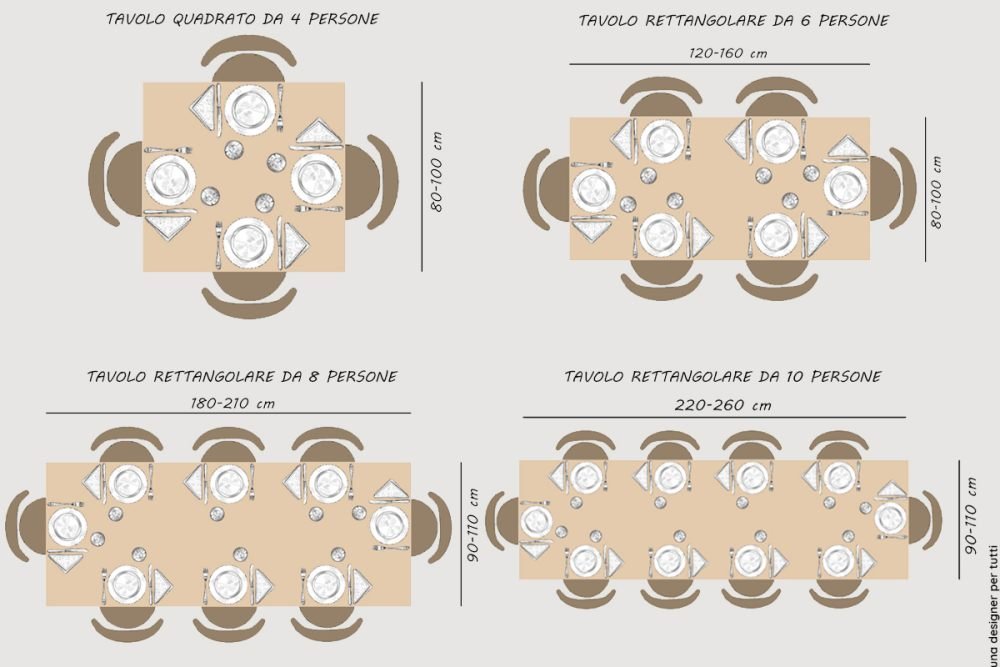 TAVOLO QUADRATO DA 4 PERSONE

80-100 cm

TAVOLO RETTANGOLARE DA 6 PERSONE

120-160 cm

80-100 cm

TAVOLO RETTANGOLARE DA 8 PERSONE

180-210 cm

90-110 cm

TAVOLO RETTANGOLARE DA 10 PERSONE

220-260 cm

90-110 cm

una designer per tutti